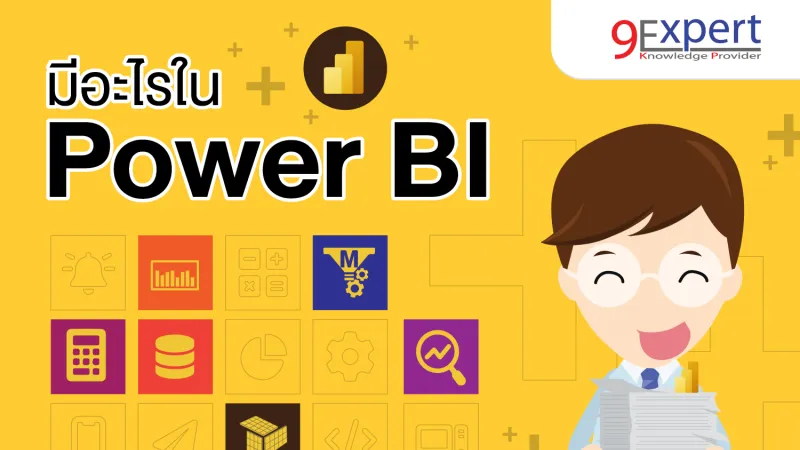 9Expert
Knowledge Provider

มีอะไรใน
Power BI

M