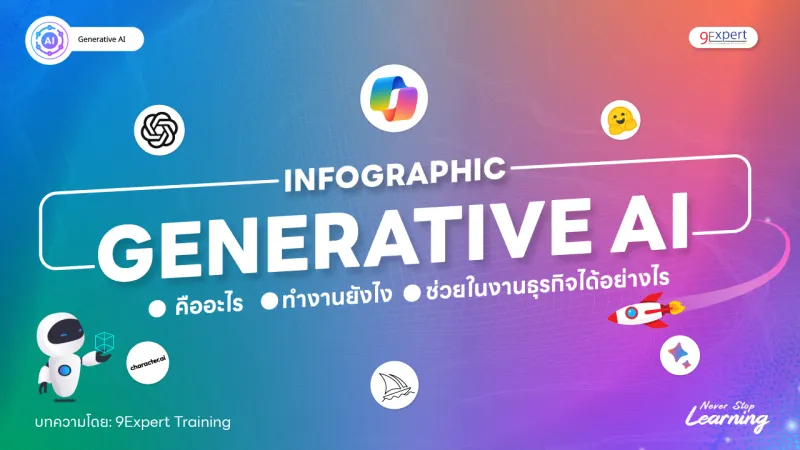 AI Generative AI

9Expert

INFOGRAPHIC
GENERATIVE AI

คืออะไร ทำงานยังไง ช่วยในงานธุรกิจได้อย่างไร

character.ai

บทความโดย: 9Expert Training

Never Stop Learning